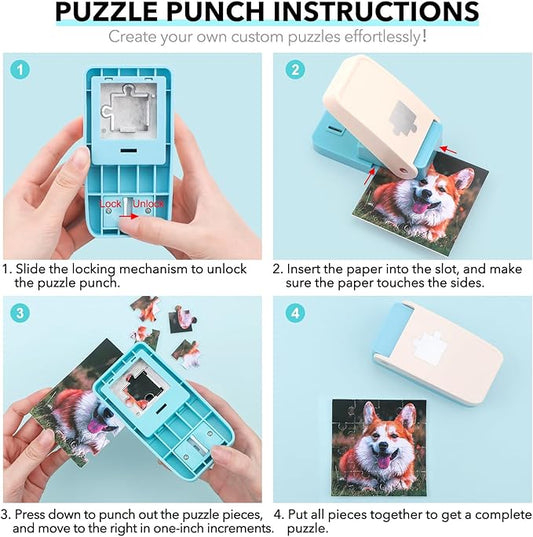 PUZZLE PUNCH INSTRUCTIONS

Create your own custom puzzles effortlessly!

1

Lock Unlock

1. Slide the locking mechanism to unlock the puzzle punch.

2

2. Insert the paper into the slot, and make sure the paper touches the sides.

3

3. Press down to punch out the puzzle pieces, and move to the right in one-inch increments.

4

4. Put all pieces together to get a complete puzzle.